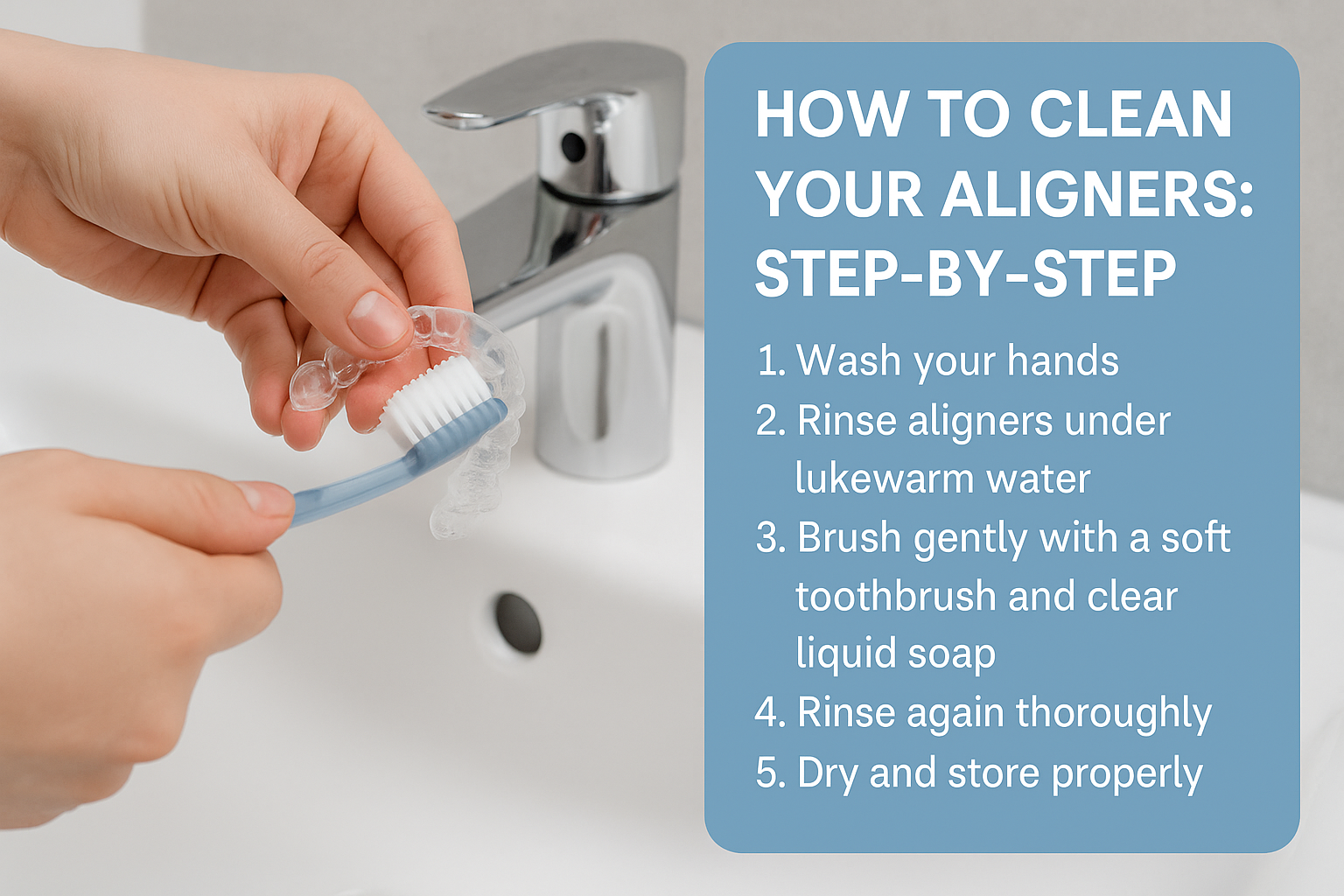 HOW TO CLEAN YOUR ALIGNERS: STEP-BY-STEP

1. Wash your hands
2. Rinse aligners under lukewarm water
3. Brush gently with a soft toothbrush and clear liquid soap
4. Rinse again thoroughly
5. Dry and store properly